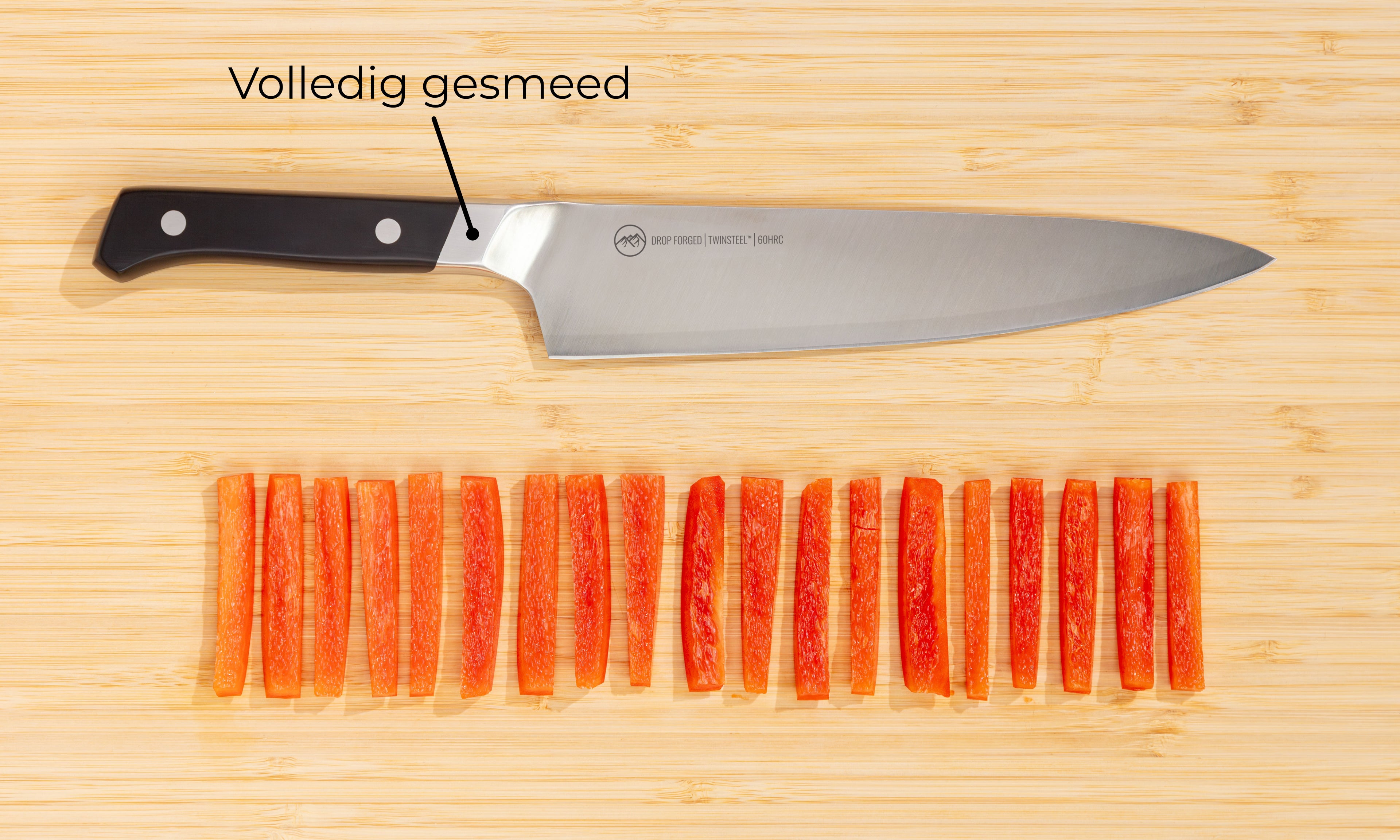 Volledig gesmeed

DROP FORGED | TWINSTEEL™ | 60HRC