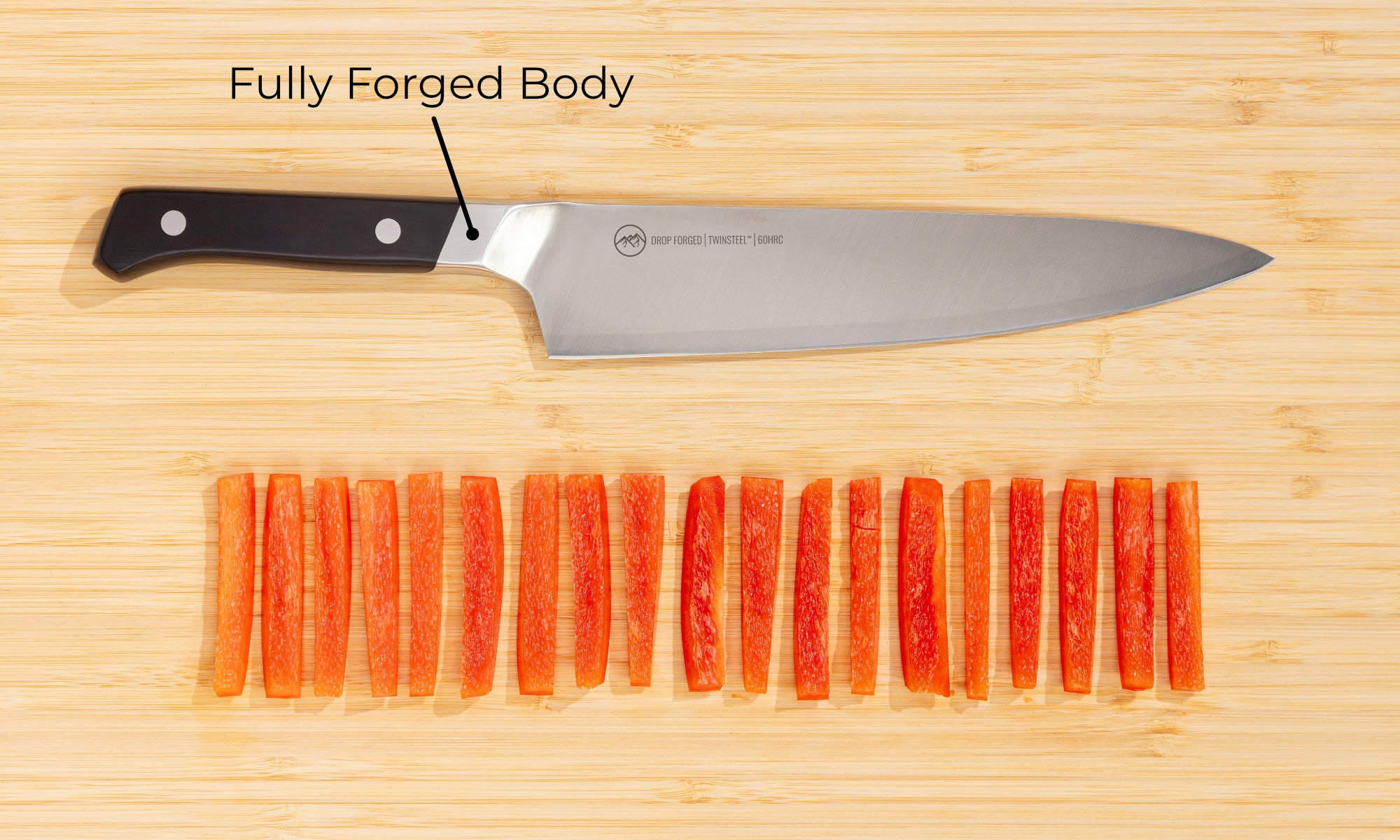 Fully Forged Body

DROP FORGED | TWINSTEEL™ | 60HRC